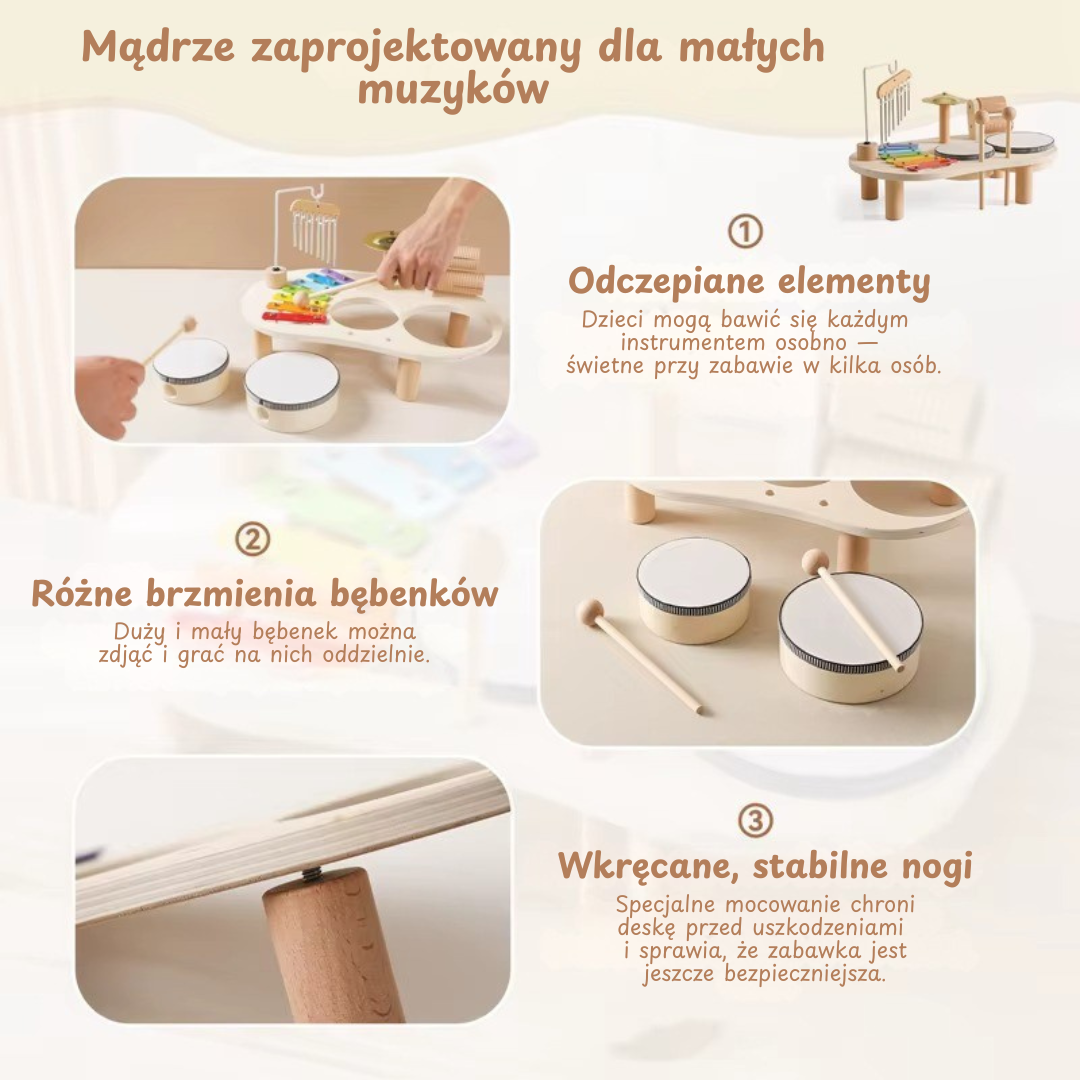 Mądrze zaprojektowany dla małych muzyków

①

Odczepiane elementy

Dzieci mogą bawić się każdym instrumentem osobno — świetne przy zabawie w kilka osób.

②

Różne brzmienia bębenków

Duży i mały bębenek można zdjąć i grać na nich oddzielnie.

③

Wkręcane, stabilne nogi

Specjalne mocowanie chroni deskę przed uszkodzeniami i sprawia, że zabawka jest jeszcze bezpieczniejsza.