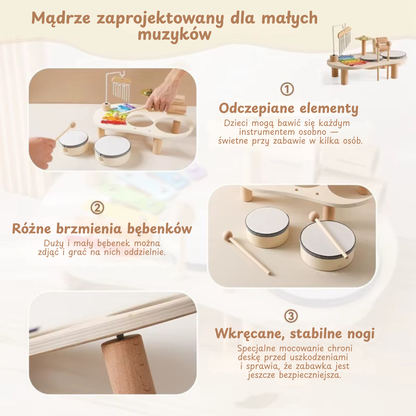 Mądrze zaprojektowany dla małych muzyków

①

Odczepiane elementy

Dzieci mogą bawić się każdym instrumentem osobno — świetne przy zabawie w kilka osób.

②

Różne brzmienia bębenków

Duży i mały bębenek można zdjąć i grać na nich oddzielnie.

③

Wkręcane, stabilne nogi

Specjalne mocowanie chroni deskę przed uszkodzeniami i sprawia, że zabawka jest jeszcze bezpieczniejsza.