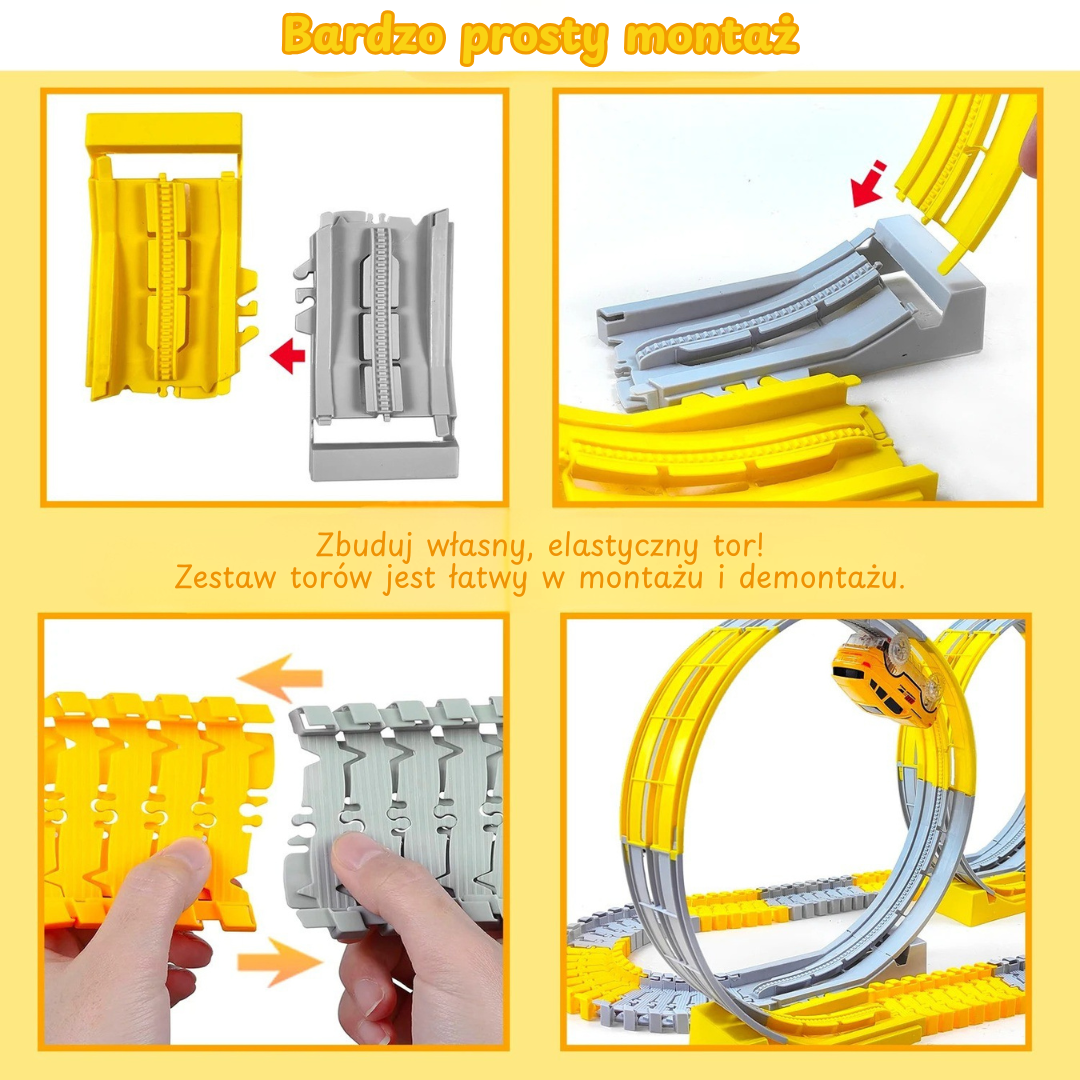 Bardzo prosty montaż

Zbuduj własny, elastyczny tor!
Zestaw torów jest łatwy w montażu i demontażu.